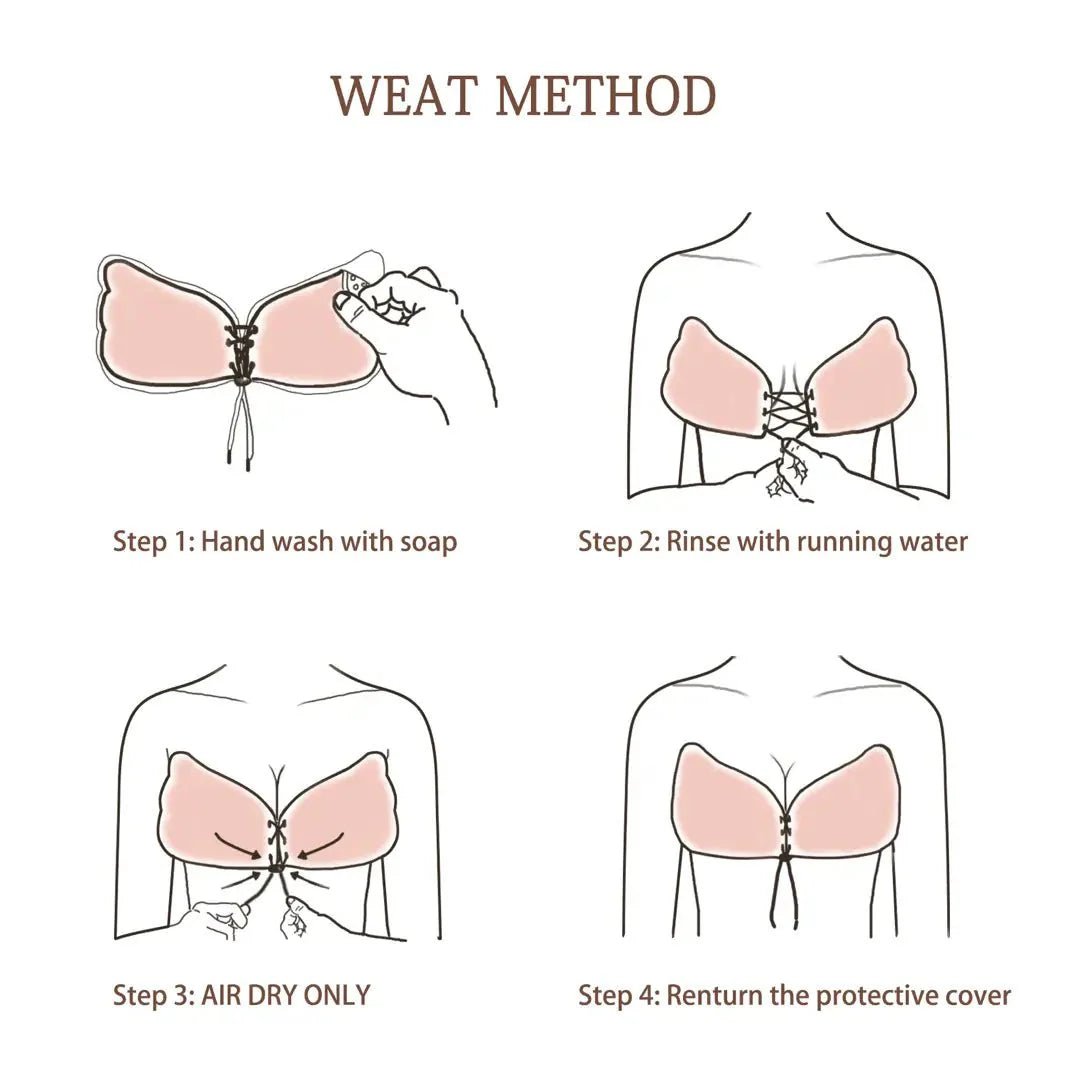 WEAT METHOD

Step 1: Hand wash with soap

Step 2: Rinse with running water

Step 3: AIR DRY ONLY

Step 4: Renturn the protective cover