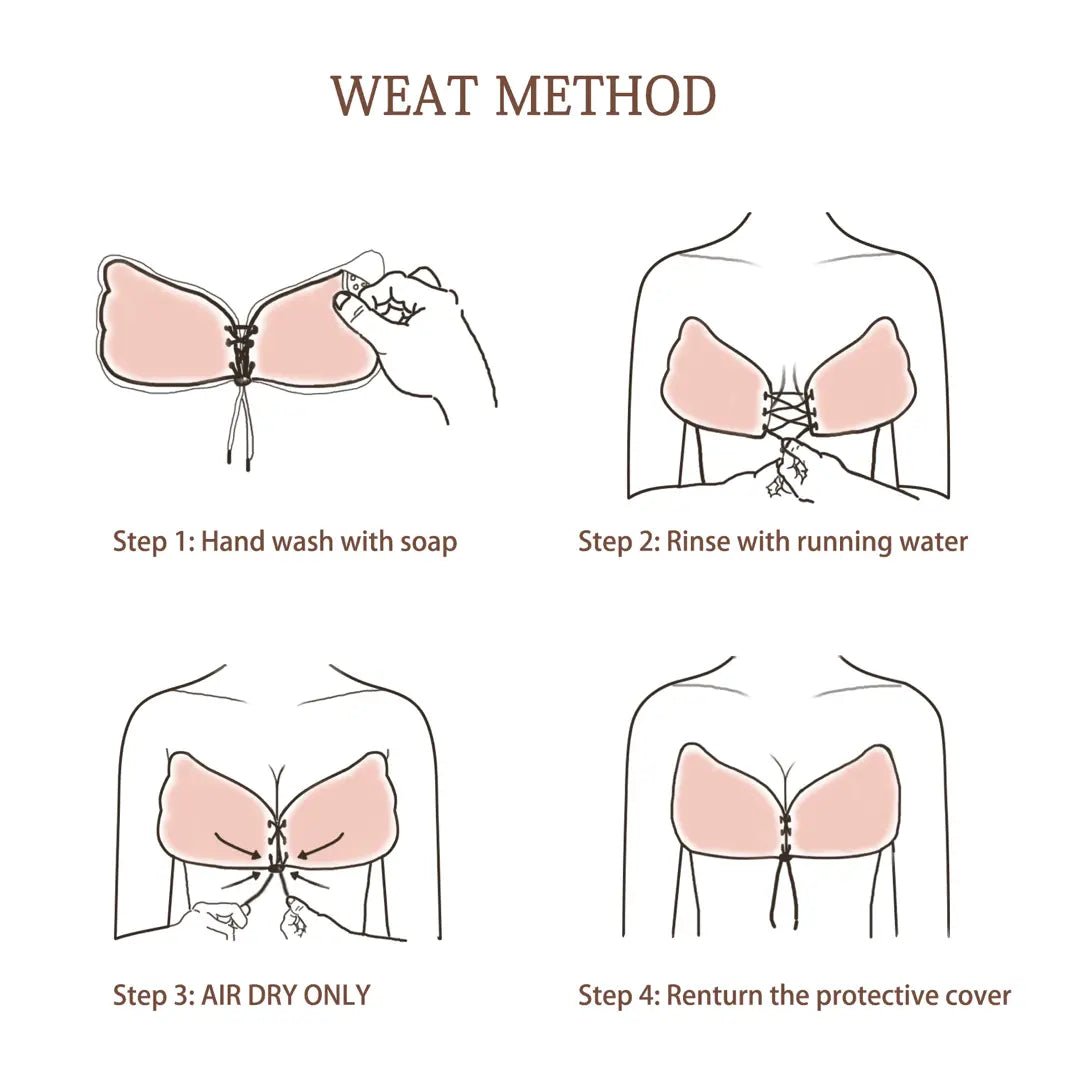 WEAT METHOD

Step 1: Hand wash with soap

Step 2: Rinse with running water

Step 3: AIR DRY ONLY

Step 4: Renturn the protective cover