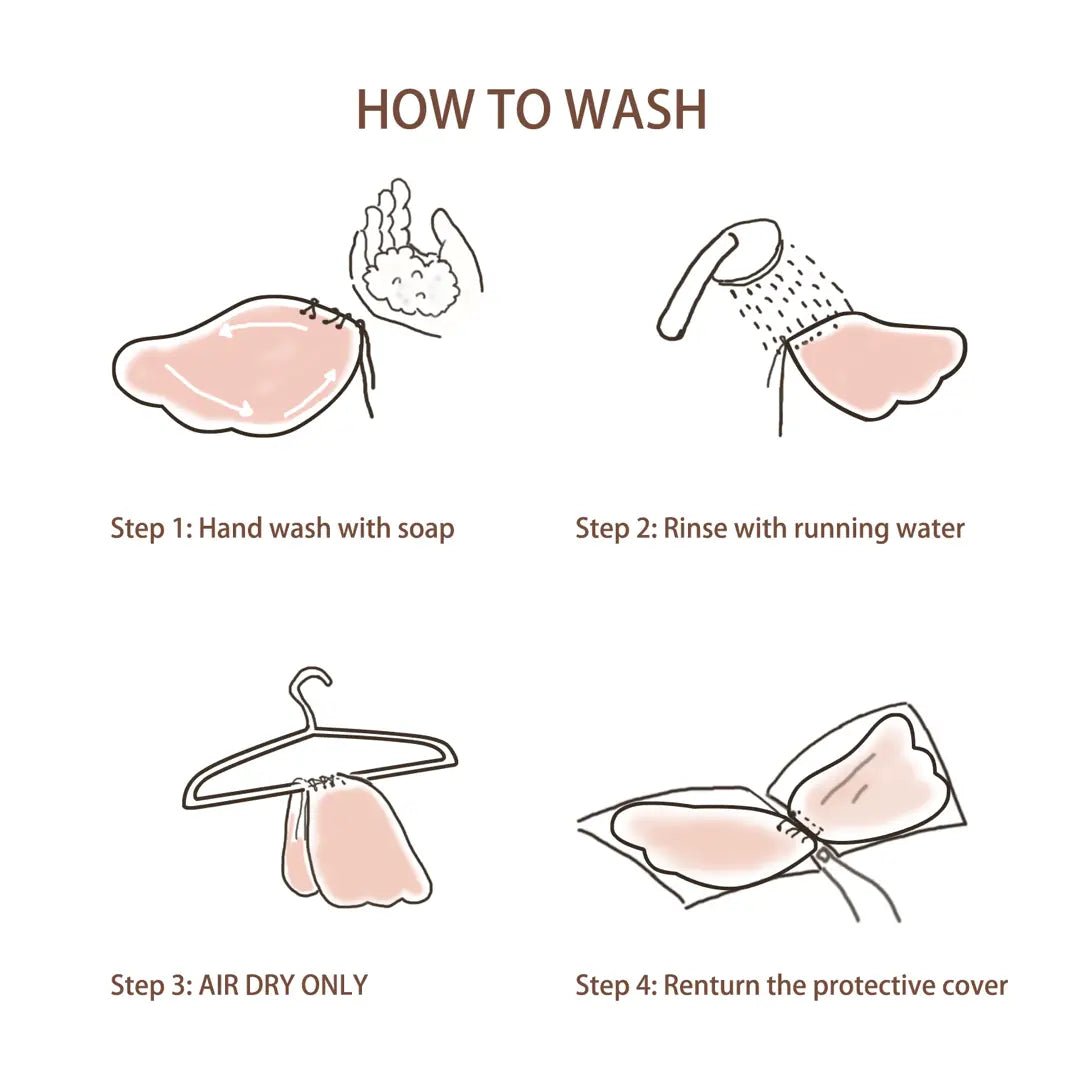 HOW TO WASH

Step 1: Hand wash with soap

Step 2: Rinse with running water

Step 3: AIR DRY ONLY

Step 4: Renturn the protective cover